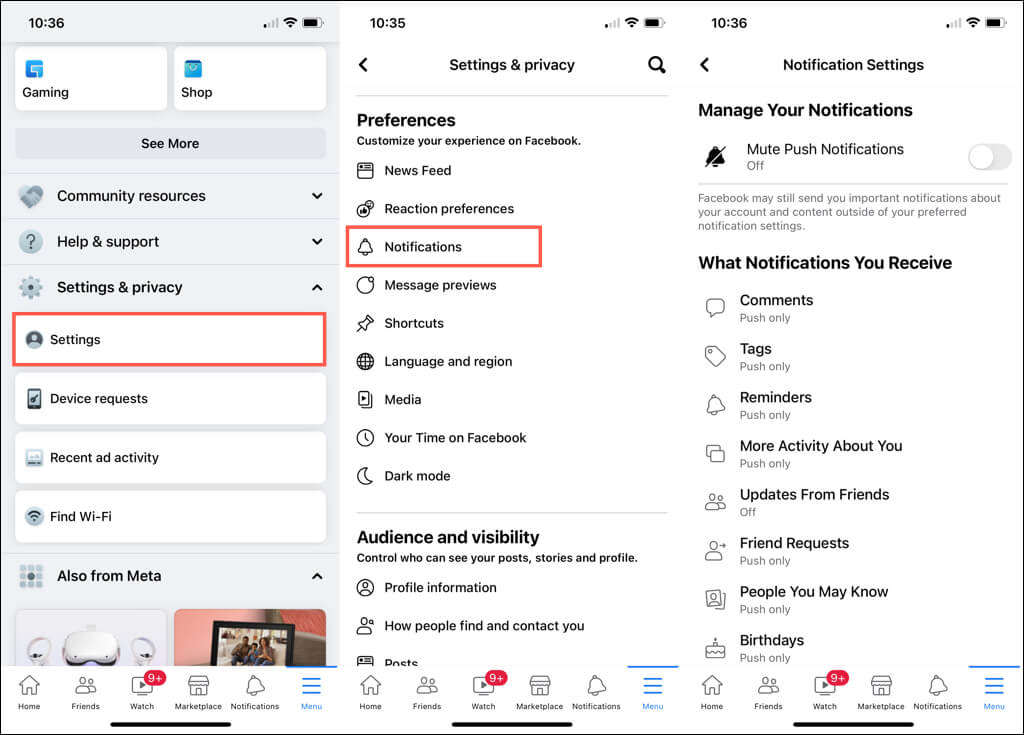 10:36

Gaming

Shop

See More

Community resources

Help & support

Settings & privacy

Settings

Device requests

Recent ad activity

Find Wi-Fi

Also from Meta

Home Friends 9+ Watch Marketplace Notifications Menu

10:35

Settings & privacy

Preferences
Customize your experience on Facebook.

News Feed

Reaction preferences

Notifications

Message previews

Shortcuts

Language and region

Media

Your Time on Facebook

Dark mode

Audience and visibility
Control who can see your posts, stories and profile.

Profile information

How people find and contact you

Posts

Home Friends 9+ Watch Marketplace Notifications Menu

10:36

Notification Settings

Manage Your Notifications

Mute Push Notifications
Off

Facebook may still send you important notifications about your account and content outside of your preferred notification settings.

What Notifications You Receive

Comments
Push only

Tags
Push only

Reminders
Push only

More Activity About You
Push only

Updates From Friends
Off

Friend Requests
Push only

People You May Know
Push only

Birthdays
Push only

Home Friends 9+ Watch Marketplace Notifications Menu