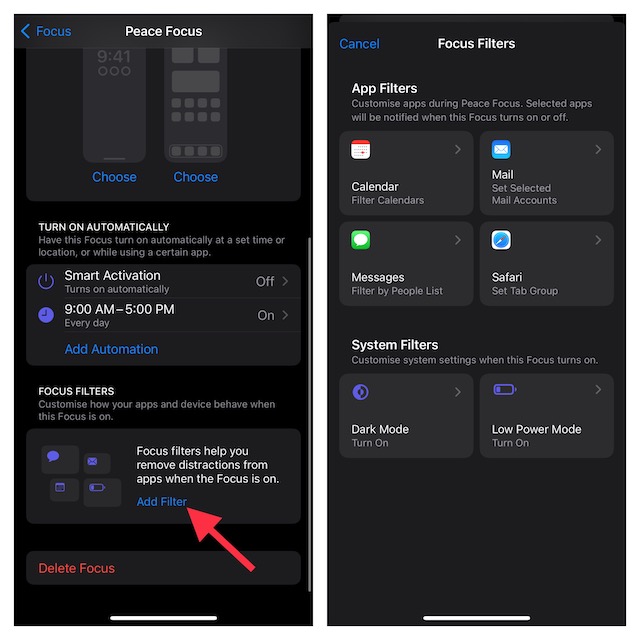 Focus

Peace Focus

9:41

Choose

Choose

TURN ON AUTOMATICALLY

Have this Focus turn on automatically at a set time or location, or while using a certain app.

Smart Activation
Turns on automatically

Off

9:00 AM–5:00 PM
Every day

On

Add Automation

FOCUS FILTERS

Customise how your apps and device behave when this Focus is on.

Focus filters help you remove distractions from apps when the Focus is on.

Add Filter

Delete Focus

Cancel

Focus Filters

App Filters

Customise apps during Peace Focus. Selected apps will be notified when this Focus turns on or off.

Calendar
Filter Calendars

Mail
Set Selected Mail Accounts

Messages
Filter by People List

Safari
Set Tab Group

System Filters

Customise system settings when this Focus turns on.

Dark Mode
Turn On

Low Power Mode
Turn On