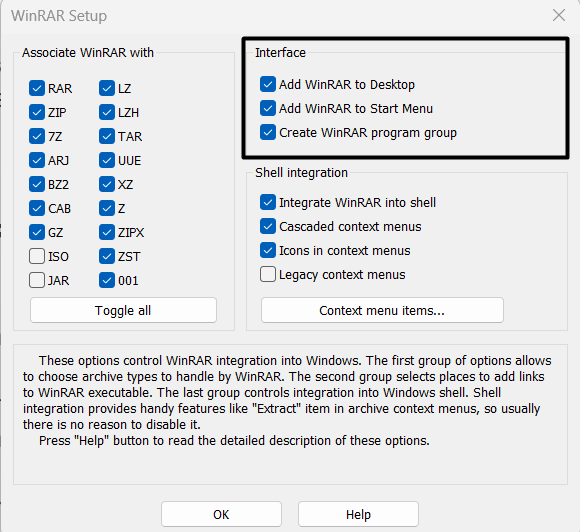 WinRAR Setup

Associate WinRAR with

RAR
ZIP
7Z
ARJ
BZ2
CAB
GZ
ISO
JAR

LZ
LZH
TAR
UUE
XZ
Z
ZIPX
ZST
001

Toggle all

Interface

Add WinRAR to Desktop
Add WinRAR to Start Menu
Create WinRAR program group

Shell integration

Integrate WinRAR into shell
Cascaded context menus
Icons in context menus
Legacy context menus

Context menu items...

These options control WinRAR integration into Windows. The first group of options allows to choose archive types to handle by WinRAR. The second group selects places to add links to WinRAR executable. The last group controls integration into Windows shell. Shell integration provides handy features like "Extract" item in archive context menus, so usually there is no reason to disable it.
Press "Help" button to read the detailed description of these options.

OK
Help