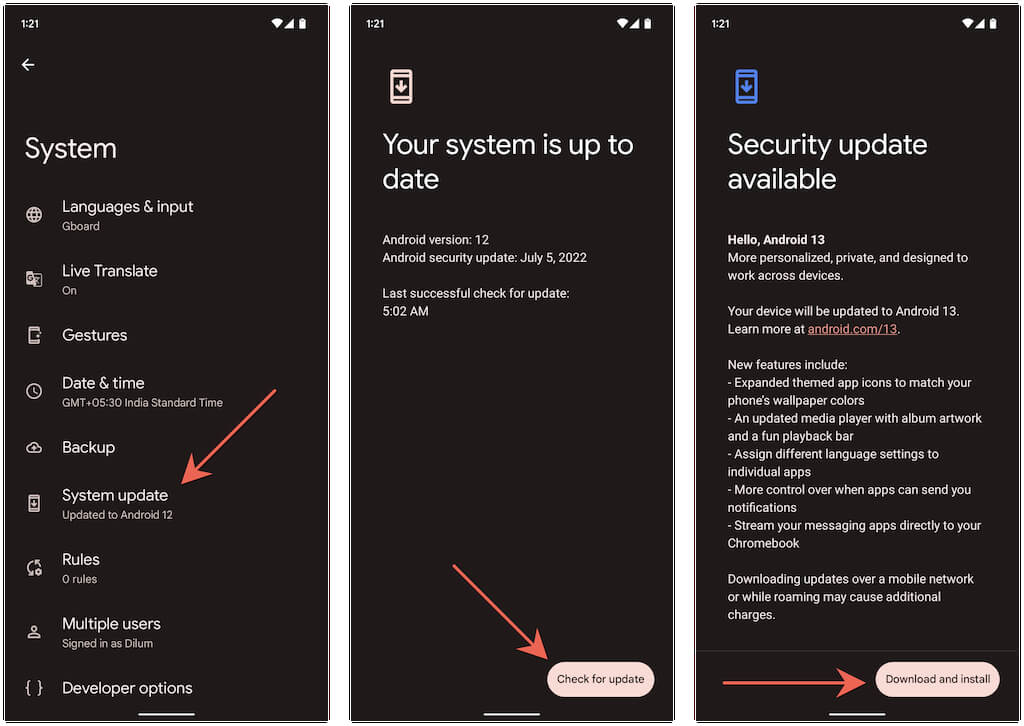 1:21

System

Languages & input
Gboard

Live Translate
On

Gestures

Date & time
GMT+05:30 India Standard Time

Backup

System update
Updated to Android 12

Rules
0 rules

Multiple users
Signed in as Dilum

Developer options

1:21

Your system is up to date

Android version: 12
Android security update: July 5, 2022

Last successful check for update:
5:02 AM

Check for update

1:21

Security update available

Hello, Android 13
More personalized, private, and designed to work across devices.

Your device will be updated to Android 13. Learn more at android.com/13.

New features include:
- Expanded themed app icons to match your phone's wallpaper colors
- An updated media player with album artwork and a fun playback bar
- Assign different language settings to individual apps
- More control over when apps can send you notifications
- Stream your messaging apps directly to your Chromebook

Downloading updates over a mobile network or while roaming may cause additional charges.

Download and install